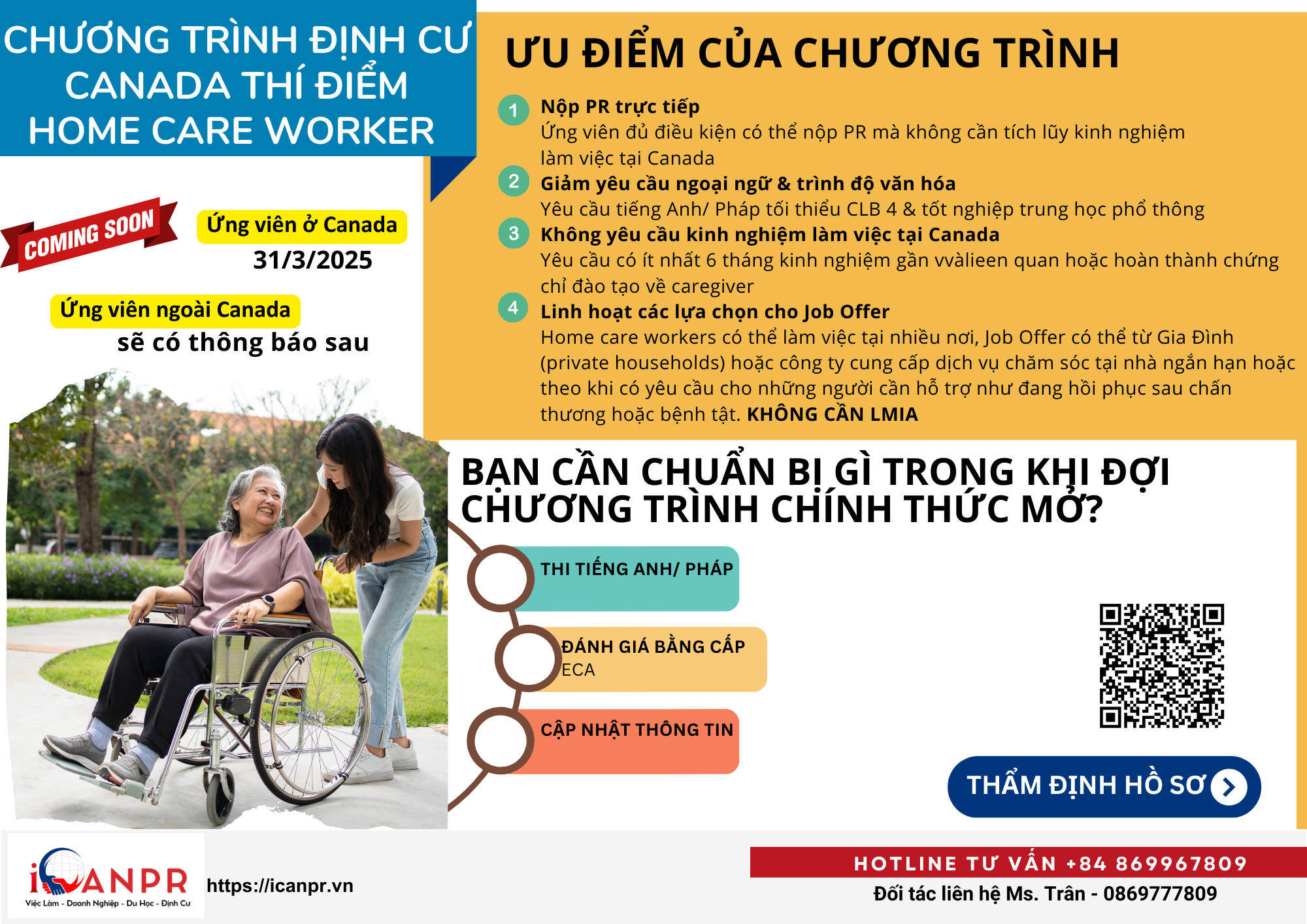 CHƯƠNG TRÌNH ĐỊNH CƯ CANADA THÍ ĐIỂM HOME CARE WORKER

COMING SOON

Ứng viên ở Canada
31/3/2025

Ứng viên ngoài Canada
sẽ có thông báo sau

ƯU ĐIỂM CỦA CHƯƠNG TRÌNH

1 Nộp PR trực tiếp
Ứng viên đủ điều kiện có thể nộp PR mà không cần tích lũy kinh nghiệm làm việc tại Canada

2 Giảm yêu cầu ngoại ngữ & trình độ văn hóa
Yêu cầu tiếng Anh/ Pháp tối thiểu CLB 4 & tốt nghiệp trung học phổ thông

3 Không yêu cầu kinh nghiệm làm việc tại Canada
Yêu cầu có ít nhất 6 tháng kinh nghiệm gần vvàlieen quan hoặc hoàn thành chứng chỉ đào tạo về caregiver

4 Linh hoạt các lựa chọn cho Job Offer
Home care workers có thể làm việc tại nhiều nơi, Job Offer có thể từ Gia Đình (private households) hoặc công ty cung cấp dịch vụ chăm sóc tại nhà ngắn hạn hoặc theo khi có yêu cầu cho những người cần hỗ trợ như đang hồi phục sau chấn thương hoặc bệnh tật. KHÔNG CẦN LMIA

BẠN CẦN CHUẨN BỊ GÌ TRONG KHI ĐỢI CHƯƠNG TRÌNH CHÍNH THỨC MỞ?

THI TIẾNG ANH/ PHÁP

ĐÁNH GIÁ BẰNG CẤP ECA

CẬP NHẬT THÔNG TIN

THẨM ĐỊNH HỒ SƠ

iCANPR
Việc Làm - Doanh Nghiệp - Du Học - Định Cư

https://icanpr.vn

HOTLINE TƯ VẤN +84 869967809
Đối tác liên hệ Ms. Trân - 0869777809